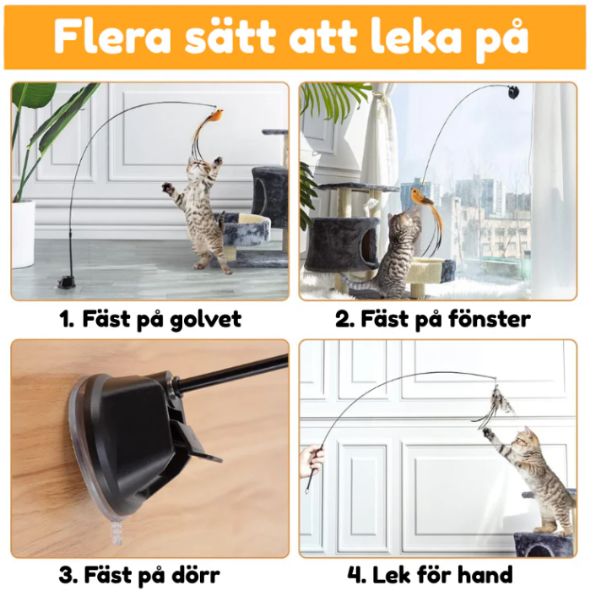 Flera sätt att leka på

1. Fäst på golvet

2. Fäst på fönster

3. Fäst på dörr

4. Lek för hand